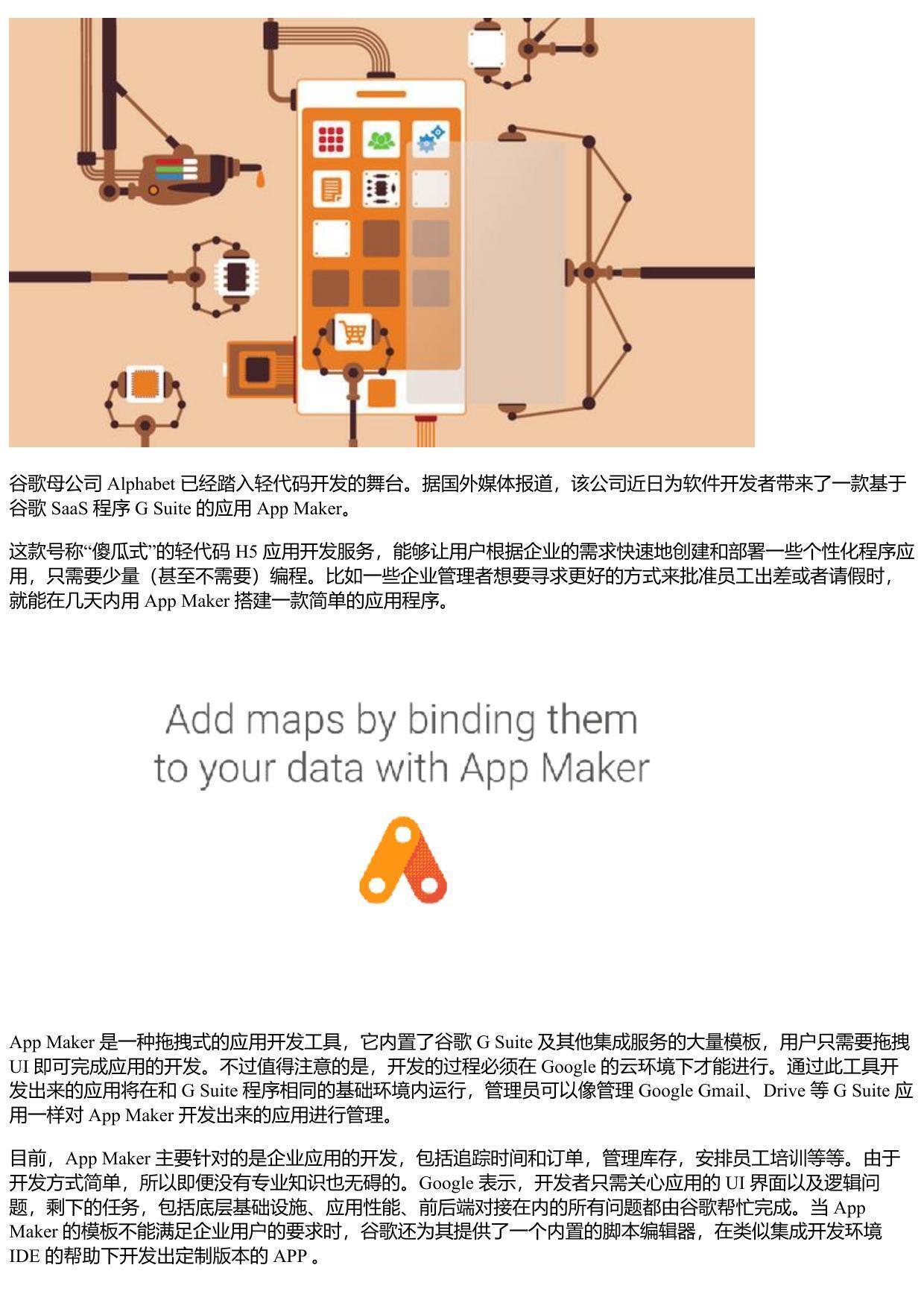 谷歌母公司 Alphabet 已经踏入轻代码开发的舞台。据国外媒体报道，该公司近日为软件开发者带来了一款基于谷歌 SaaS 程序 G Suite 的应用 App Maker。

这款号称“傻瓜式”的轻代码 H5 应用开发服务，能够让用户根据企业的需求快速地创建和部署一些个性化程序应用，只需要少量（甚至不需要）编程。比如一些企业管理者想要寻求更好的方式来批准员工出差或者请假时，就能在几天内用 App Maker 搭建一款简单的应用程序。

Add maps by binding them to your data with App Maker

App Maker 是一种拖拽式的应用开发工具，它内置了谷歌 G Suite 及其他集成服务的大量模板，用户只需要拖拽 UI 即可完成应用的开发。不过值得注意的是，开发的过程必须在 Google 的云环境下才能进行。通过此工具开发出来的应用将在和 G Suite 程序相同的基础环境内运行，管理员可以像管理 Google Gmail、Drive 等 G Suite 应用一样对 App Maker 开发出来的应用进行管理。

目前，App Maker 主要针对的是企业应用的开发，包括追踪时间和订单，管理库存，安排员工培训等等。由于开发方式简单，所以即便没有专业知识也无碍的。Google 表示，开发者只需关心应用的 UI 界面以及逻辑问题，剩下的任务，包括底层基础设施、应用性能、前后端对接在内的所有问题都由谷歌帮忙完成。当 App Maker 的模板不能满足企业用户的要求时，谷歌还为其提供了一个内置的脚本编辑器，在类似集成开发环境 IDE 的帮助下开发出定制版本的 APP 。